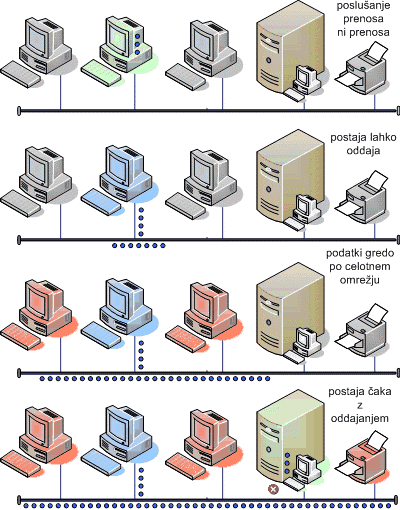 poslušanje prenosa ni prenosa

postaja lahko oddaja

podatki gredo po celotnem omrežju

postaja čaka z oddajanjem